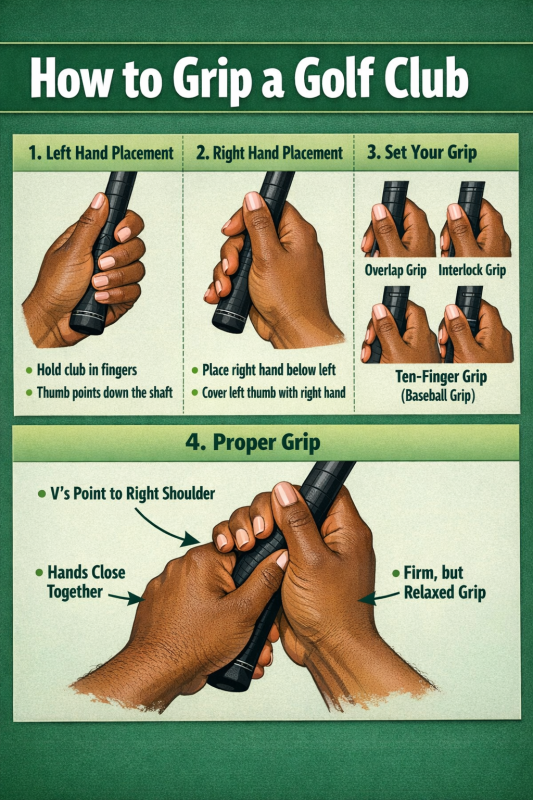 How to Grip a Golf Club

1. Left Hand Placement

• Hold club in fingers
• Thumb points down the shaft

2. Right Hand Placement

• Place right hand below left
• Cover left thumb with right hand

3. Set Your Grip

Overlap Grip

Interlock Grip

Ten-Finger Grip
(Baseball Grip)

4. Proper Grip

• V's Point to Right Shoulder

• Hands Close Together

• Firm, but Relaxed Grip